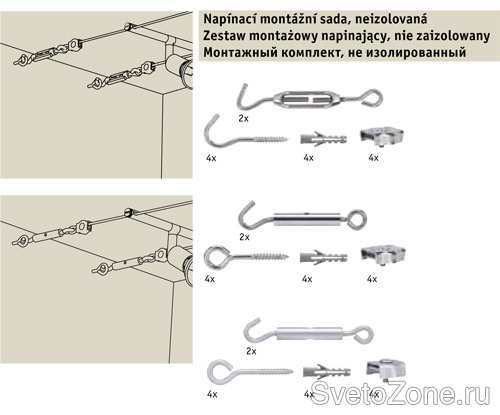 Napínací montážní sada, neizolovaná
Zestaw montażowy napinający, nie zaizolowany
Монтажный комплект, не изолированный

2x

4x

4x

4x

2x

4x

4x

4x

2x

4x

4x

4x

SvetoZone.ru