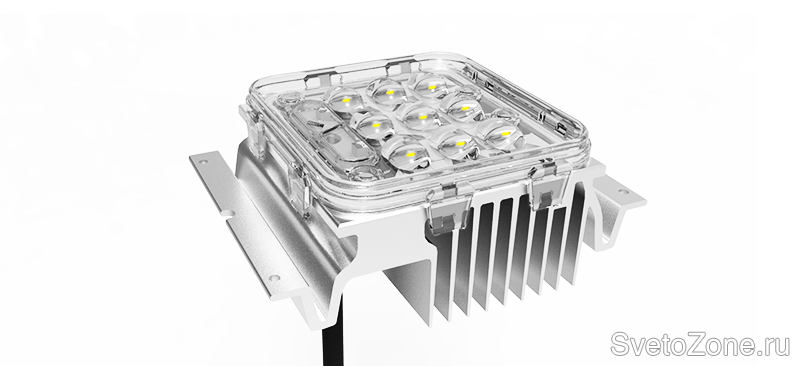 SvetoZone.ru